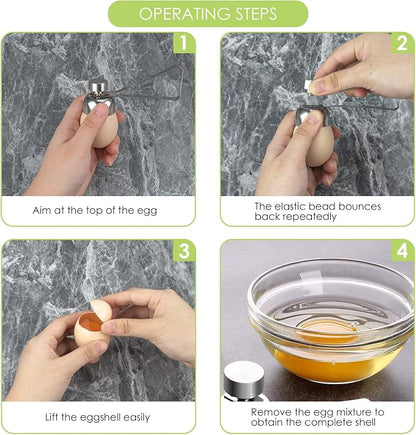 OPERATING STEPS

1

Aim at the top of the egg

2

The elastic bead bounces back repeatedly

3

Lift the eggshell easily

4

Remove the egg mixture to obtain the complete shell