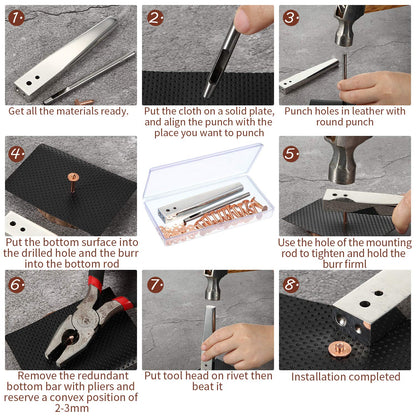 1.

Get all the materials ready.

2.

Put the cloth on a solid plate, and align the punch with the place you want to punch

3.

Punch holes in leather with round punch

4.

Put the bottom surface into the drilled hole and the burr into the bottom rod

5.

Use the hole of the mounting rod to tighten and hold the burr firml

6.

Remove the redundant bottom bar with pliers and reserve a convex position of 2-3mm

7.

Put tool head on rivet then beat it

8.

Installation completed