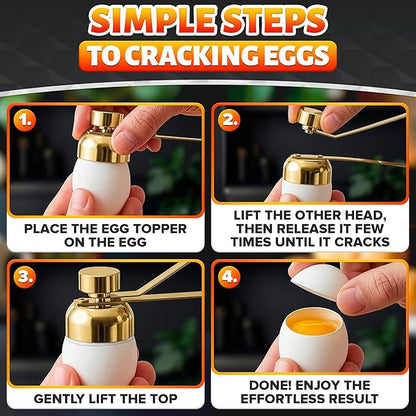 SIMPLE STEPS
TO CRACKING EGGS

1.
PLACE THE EGG TOPPER ON THE EGG

2.
LIFT THE OTHER HEAD, THEN RELEASE IT FEW TIMES UNTIL IT CRACKS

3.
GENTLY LIFT THE TOP

4.
DONE! ENJOY THE EFFORTLESS RESULT