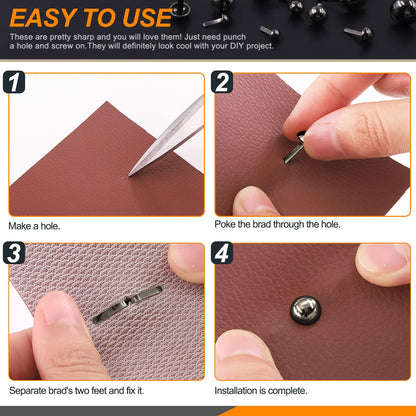 EASY TO USE

These are pretty sharp and you will love them! Just need punch a hole and screw on.They will definitely look cool with your DIY project.

1

Make a hole.

2

Poke the brad through the hole.

3

Separate brad's two feet and fix it.

4

Installation is complete.