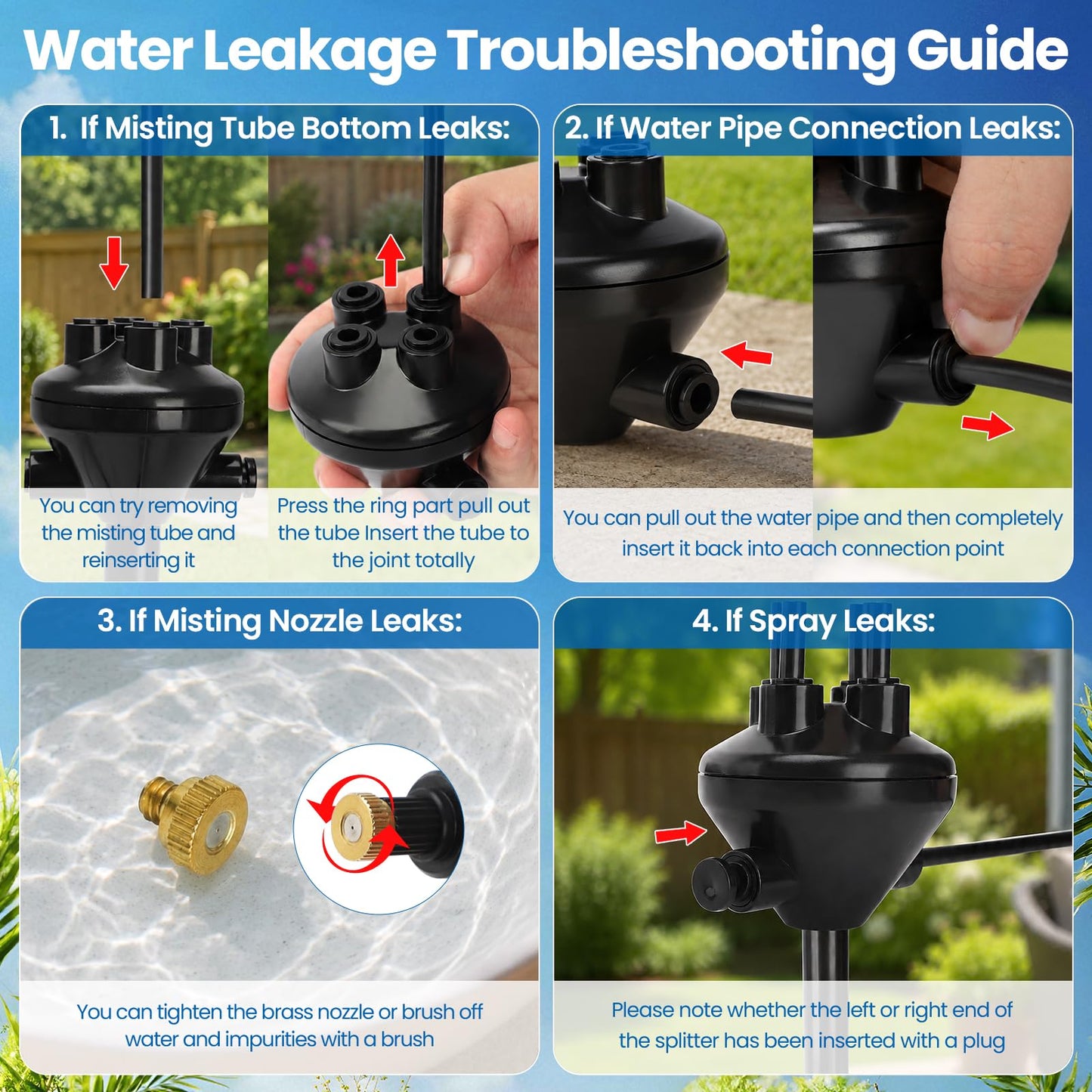 Water Leakage Troubleshooting Guide

1. If Misting Tube Bottom Leaks:

You can try removing the misting tube and reinserting it

Press the ring part pull out the tube Insert the tube to the joint totally

2. If Water Pipe Connection Leaks:

You can pull out the water pipe and then completely insert it back into each connection point

3. If Misting Nozzle Leaks:

You can tighten the brass nozzle or brush off water and impurities with a brush

4. If Spray Leaks:

Please note whether the left or right end of the splitter has been inserted with a plug