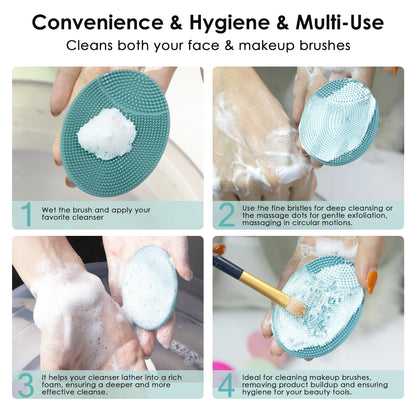 Convenience & Hygiene & Multi-Use

Cleans both your face & makeup brushes

1 Wet the brush and apply your favorite cleanser

2 Use the fine bristles for deep cleansing or the massage dots for gentle exfoliation, massaging in circular motions.

3 It helps your cleanser lather into a rich foam, ensuring a deeper and more effective cleanse.

4 Ideal for cleaning makeup brushes, removing product buildup and ensuring hygiene for your beauty tools.