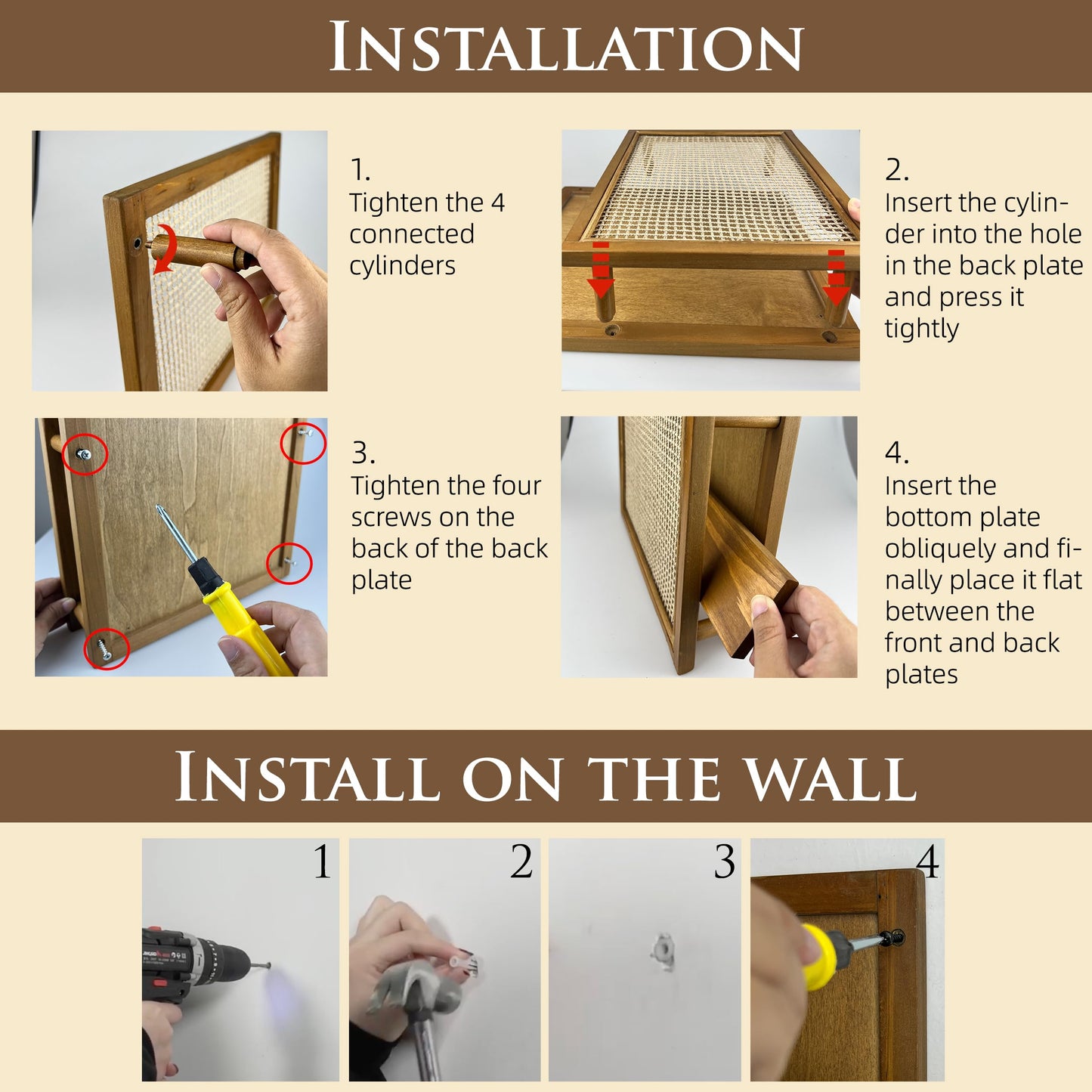 INSTALLATION

1.
Tighten the 4 connected cylinders

2.
Insert the cylinder into the hole in the back plate and press it tightly

3.
Tighten the four screws on the back of the back plate

4.
Insert the bottom plate obliquely and finally place it flat between the front and back plates

INSTALL ON THE WALL

1

2

3

4