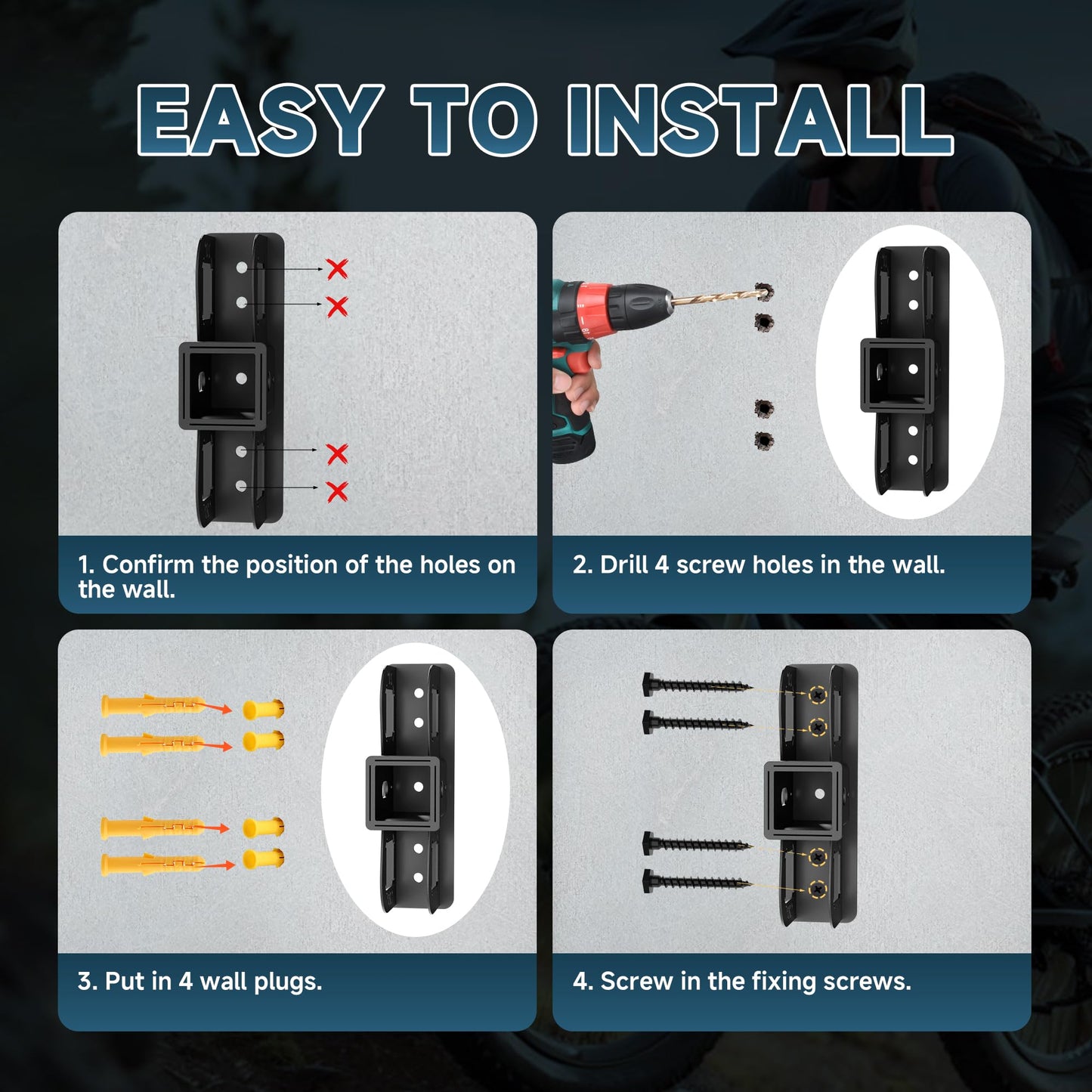 EASY TO INSTALL

1. Confirm the position of the holes on the wall.

2. Drill 4 screw holes in the wall.

3. Put in 4 wall plugs.

4. Screw in the fixing screws.