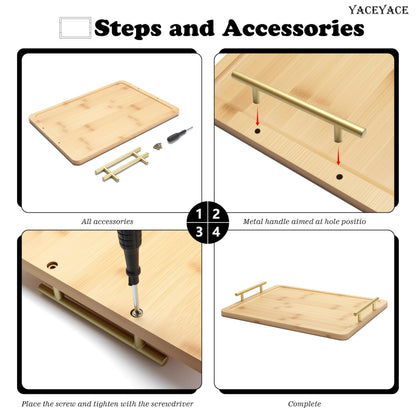 YACEYACE

Steps and Accessories

All accessories

1 2
3 4

Metal handle aimed at hole positio

Place the screw and tighten with the screwdriver

Complete