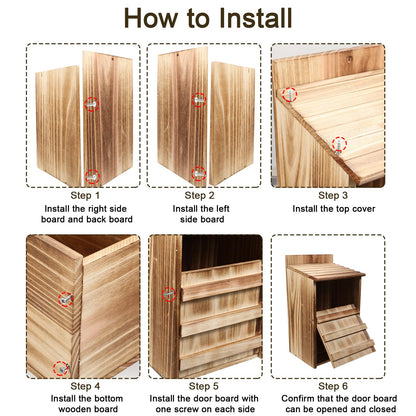 How to Install

Step 1
Install the right side board and back board

Step 2
Install the left side board

Step 3
Install the top cover

Step 4
Install the bottom wooden board

Step 5
Install the door board with one screw on each side

Step 6
Confirm that the door board can be opened and closed