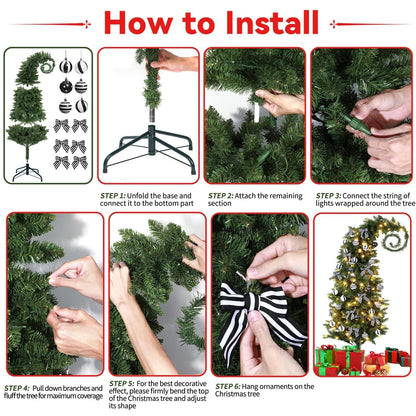 How to Install

STEP 1: Unfold the base and connect it to the bottom part

STEP 2: Attach the remaining section

STEP 3: Connect the string of lights wrapped around the tree

STEP 4: Pull down branches and fluff the tree for maximum coverage

STEP 5: For the best decorative effect, please firmly bend the top of the Christmas tree and adjust its shape

STEP 6: Hang ornaments on the Christmas tree