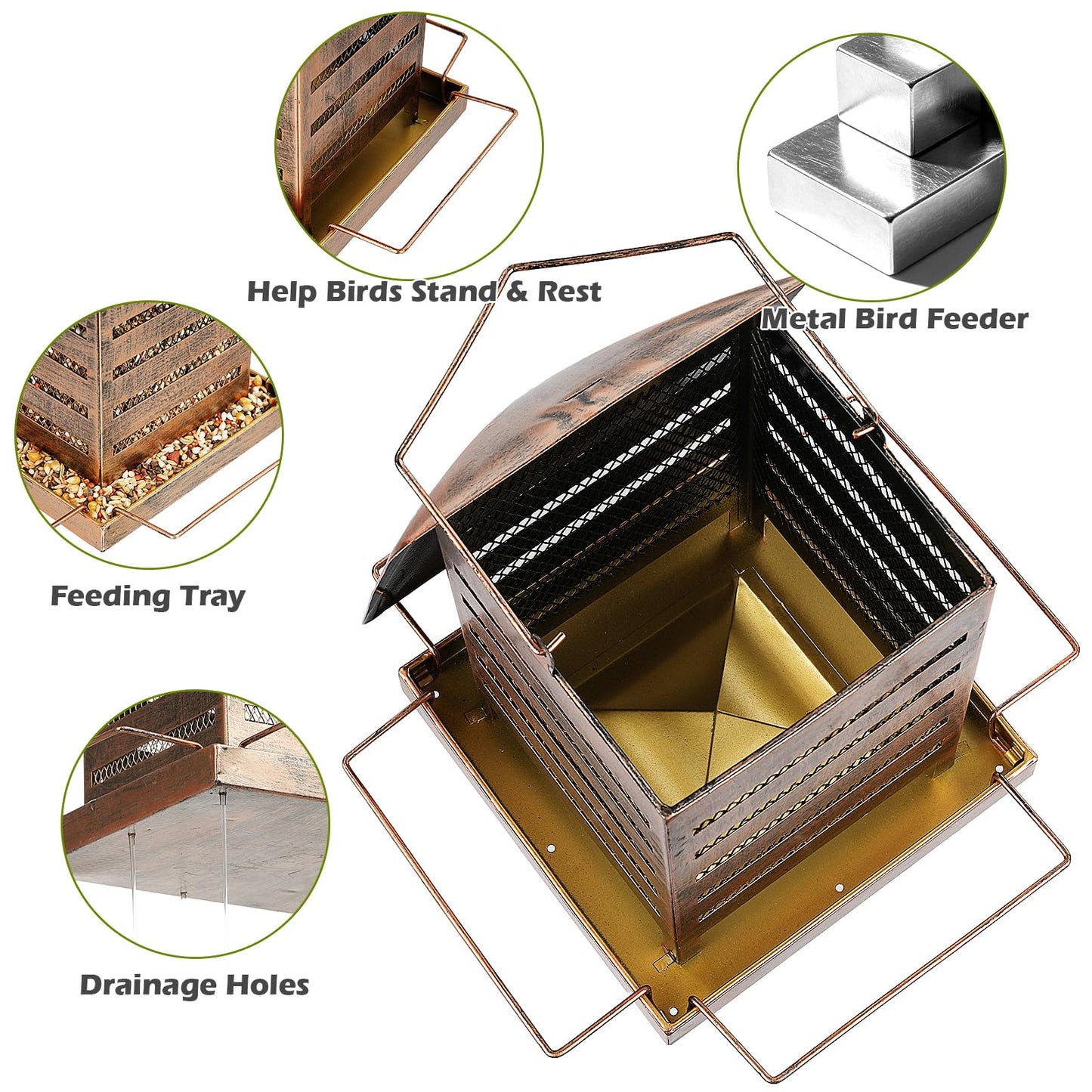 Help Birds Stand & Rest

Metal Bird Feeder

Feeding Tray

Drainage Holes