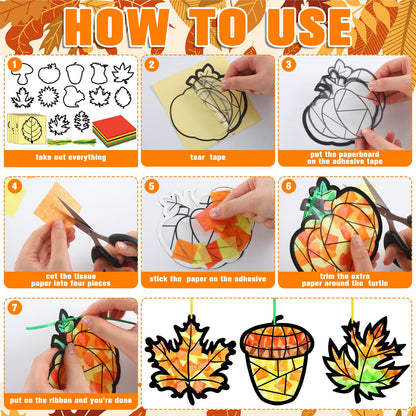 HOW TO USE

1
take out everything

2
tear tape

3
put the paperboard on the adhesive tape

4
cut the tissue paper into four pieces

5
stick the paper on the adhesive

6
trim the extra paper around the turtle

7
put on the ribbon and you're done