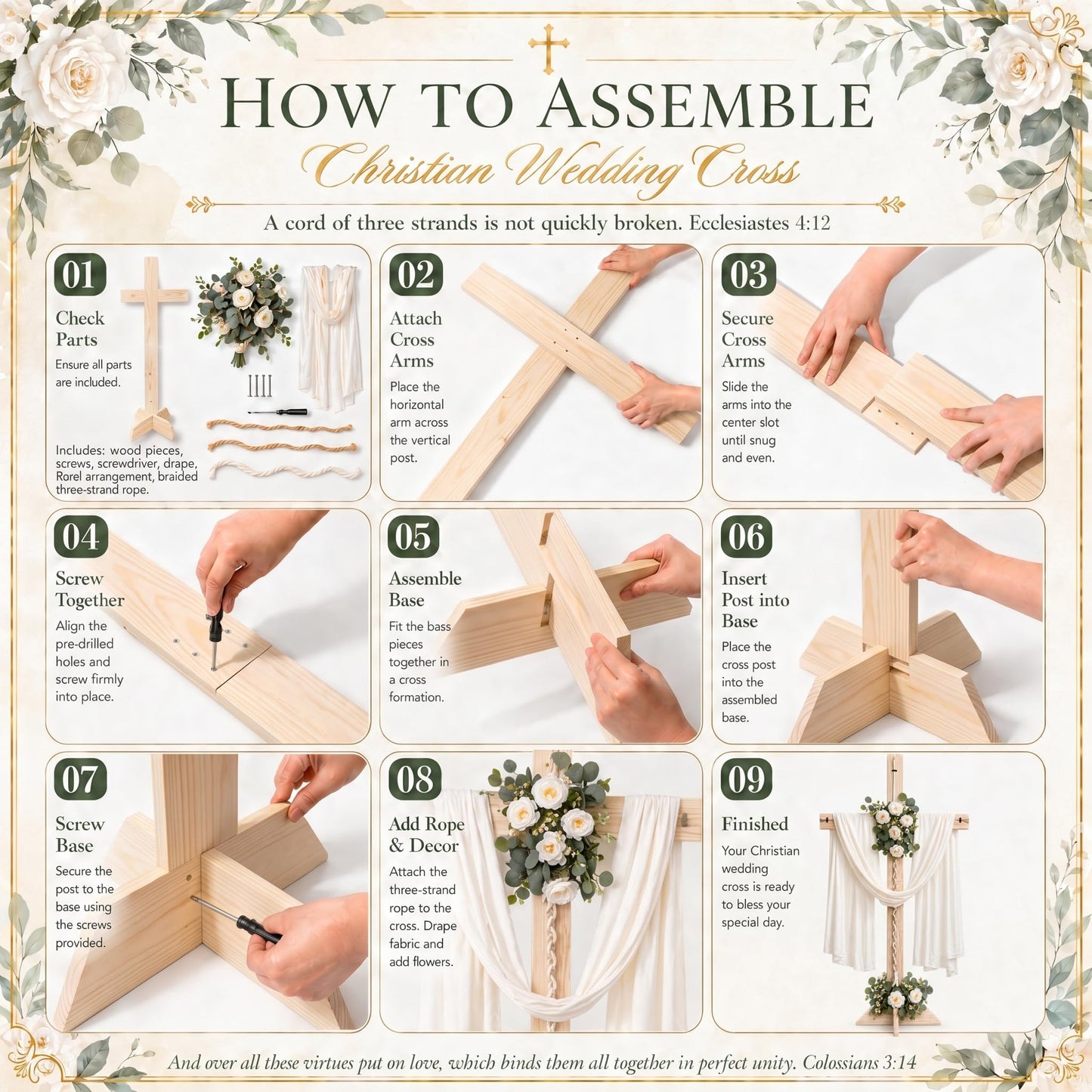 HOW TO ASSEMBLE
Christian Wedding Cross

A cord of three strands is not quickly broken. Ecclesiastes 4:12

01
Check Parts
Ensure all parts are included.

Includes: wood pieces, screws, screwdriver, drape, Rorel arrangement, braided three-strand rope.

02
Attach Cross Arms
Place the horizontal arm across the vertical post.

03
Secure Cross Arms
Slide the arms into the center slot until snug and even.

04
Screw Together
Align the pre-drilled holes and screw firmly into place.

05
Assemble Base
Fit the bass pieces together in a cross formation.

06
Insert Post into Base
Place the cross post into the assembled base.

07
Screw Base
Secure the post to the base using the screws provided.

08
Add Rope & Decor
Attach the three-strand rope to the cross. Drape fabric and add flowers.

09
Finished
Your Christian wedding cross is ready to bless your special day.

And over all these virtues put on love, which binds them all together in perfect unity. Colossians 3:14