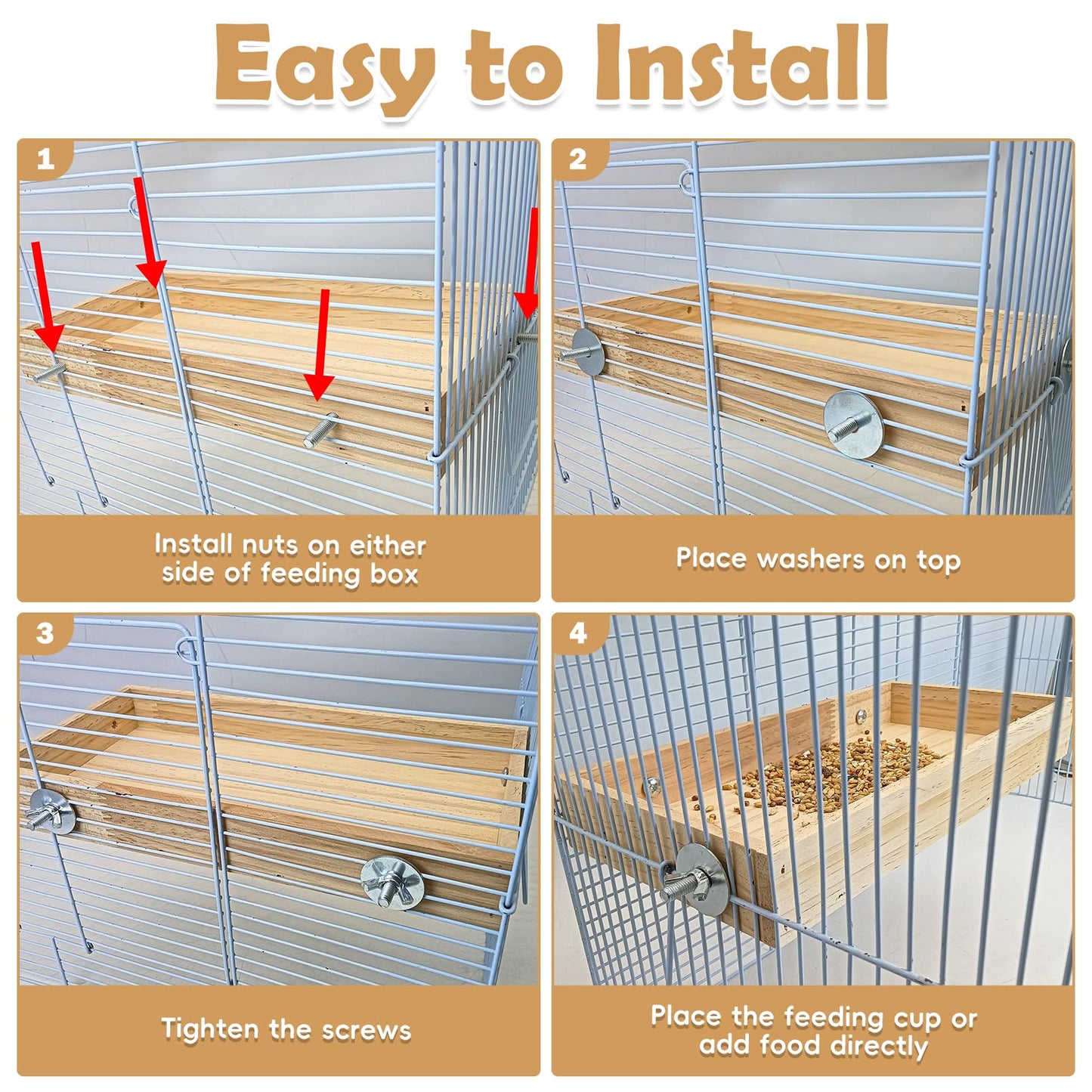 Easy to Install

1

Install nuts on either side of feeding box

2

Place washers on top

3

Tighten the screws

4

Place the feeding cup or add food directly