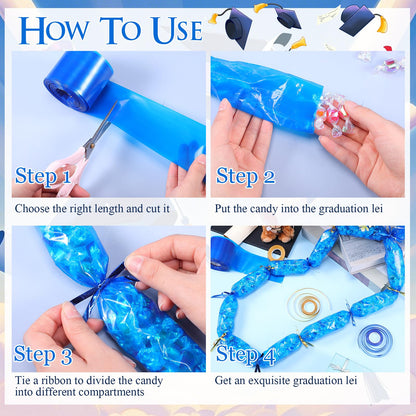 HOW TO USE

Step 1

Choose the right length and cut it

Step 2

Put the candy into the graduation lei

Step 3

Tie a ribbon to divide the candy into different compartments

Step 4

Get an exquisite graduation lei