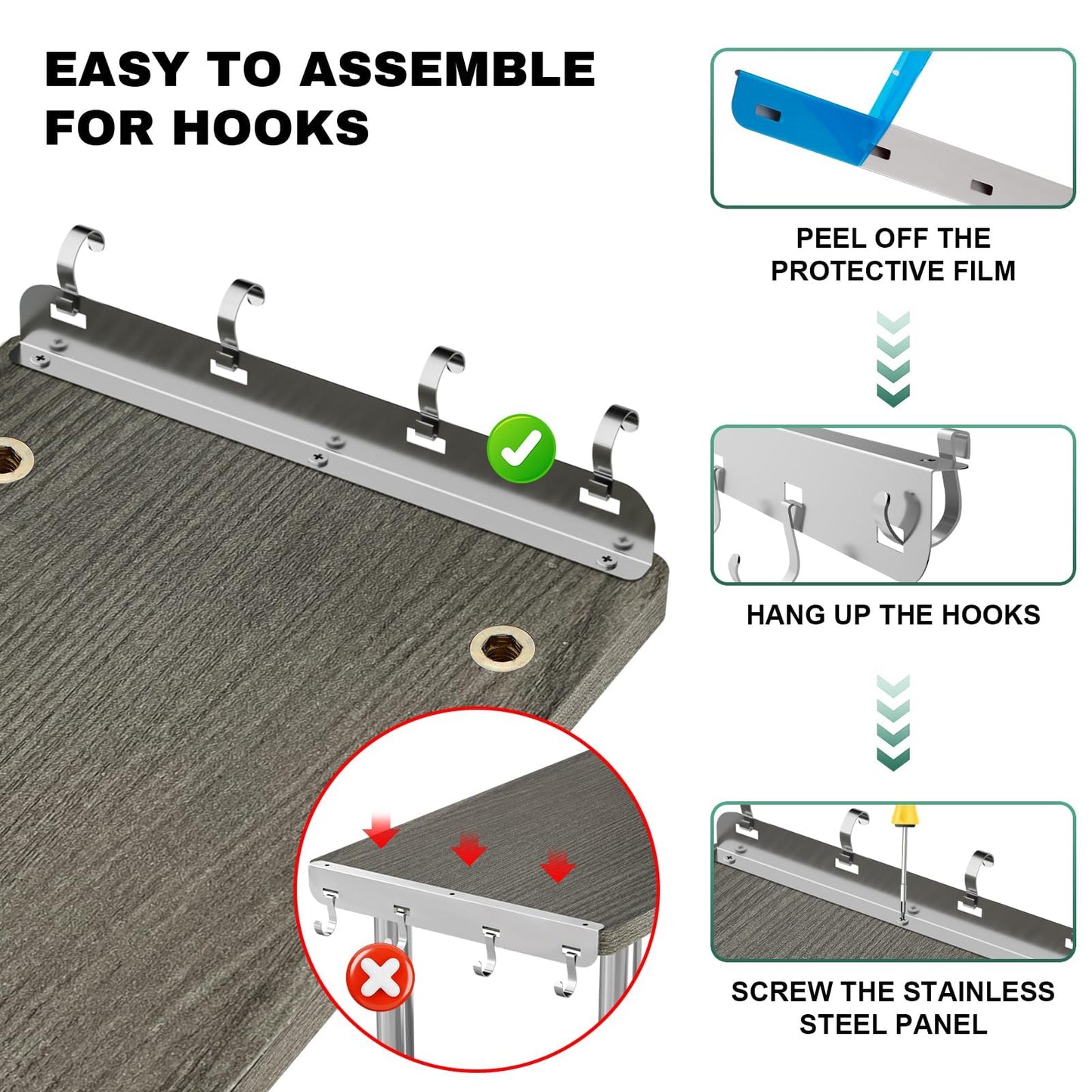 EASY TO ASSEMBLE FOR HOOKS

PEEL OFF THE PROTECTIVE FILM

HANG UP THE HOOKS

SCREW THE STAINLESS STEEL PANEL