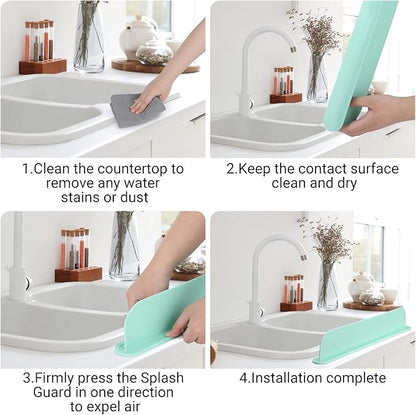 1.Clean the countertop to remove any water stains or dust

2.Keep the contact surface clean and dry

3.Firmly press the Splash Guard in one direction to expel air

4.Installation complete