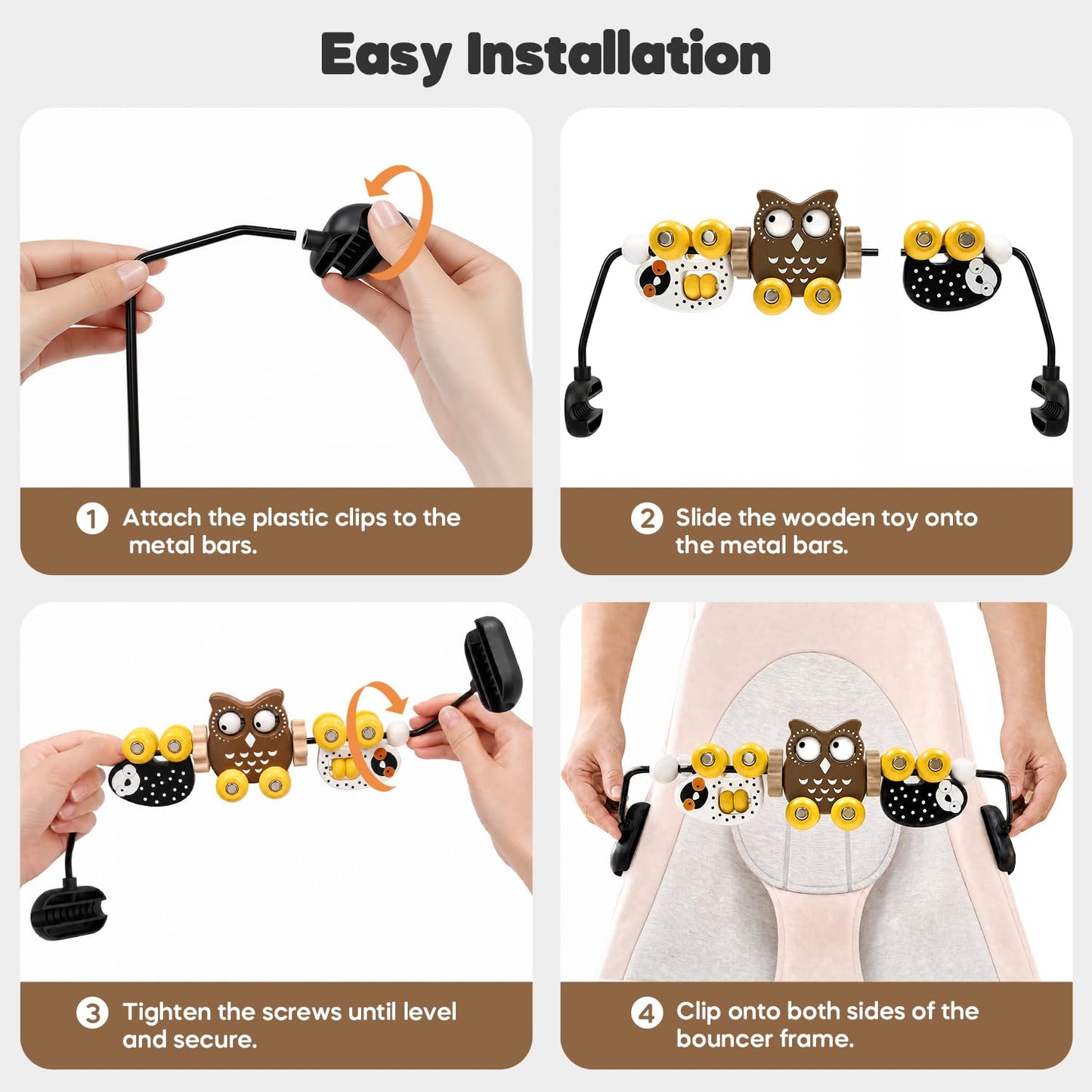 Easy Installation

1 Attach the plastic clips to the metal bars.

2 Slide the wooden toy onto the metal bars.

3 Tighten the screws until level and secure.

4 Clip onto both sides of the bouncer frame.