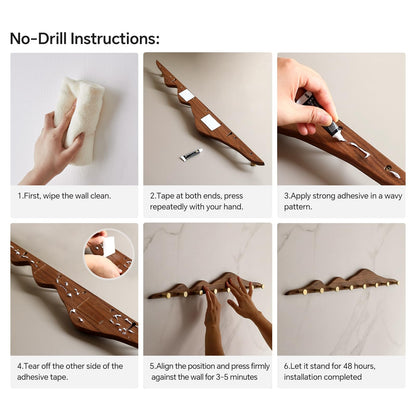 No-Drill Instructions:

1.First, wipe the wall clean.

2.Tape at both ends, press repeatedly with your hand.

3.Apply strong adhesive in a wavy pattern.

4.Tear off the other side of the adhesive tape.

5.Align the position and press firmly against the wall for 3-5 minutes

6.Let it stand for 48 hours, installation completed