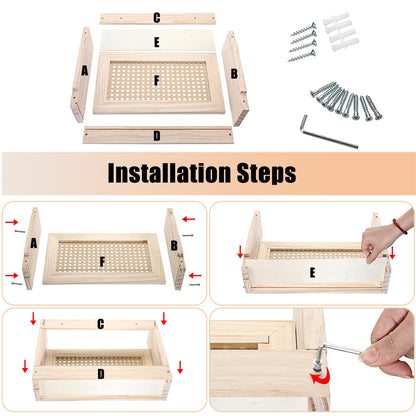 C
E
A
F
B
D

Installation Steps

A
F
B

E

C
D