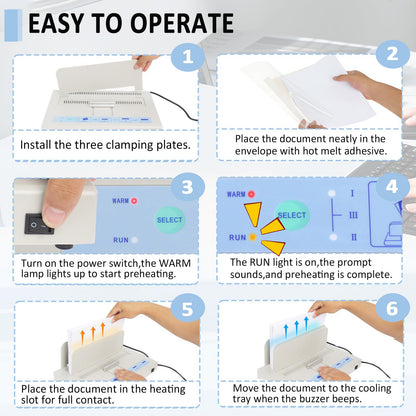 EASY TO OPERATE

1

Install the three clamping plates.

2

Place the document neatly in the envelope with hot melt adhesive.

3

WARM

SELECT

RUN

Turn on the power switch,the WARM lamp lights up to start preheating.

4

WARM

SELECT

RUN

I

III

II

The RUN light is on,the prompt sounds,and preheating is complete.

5

Place the document in the heating slot for full contact.

6

Move the document to the cooling tray when the buzzer beeps.