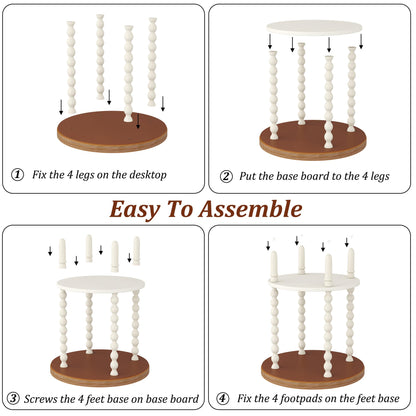 ① Fix the 4 legs on the desktop

② Put the base board to the 4 legs

Easy To Assemble

③ Screws the 4 feet base on base board

④ Fix the 4 footpads on the feet base