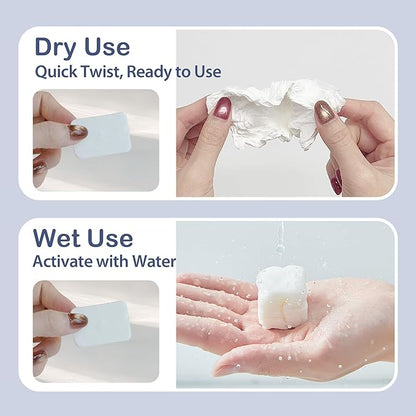 Dry Use
Quick Twist, Ready to Use

Wet Use
Activate with Water