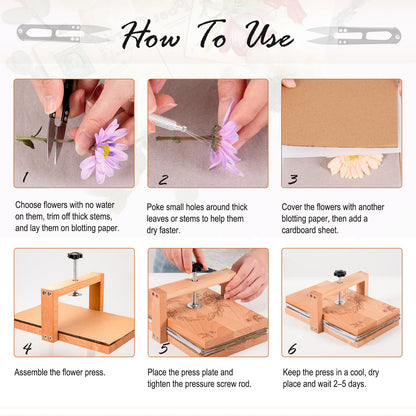 How To Use

1

Choose flowers with no water on them, trim off thick stems, and lay them on blotting paper.

2

Poke small holes around thick leaves or stems to help them dry faster.

3

Cover the flowers with another blotting paper, then add a cardboard sheet.

4

Assemble the flower press.

5

Place the press plate and tighten the pressure screw rod.

6

Keep the press in a cool, dry place and wait 2–5 days.