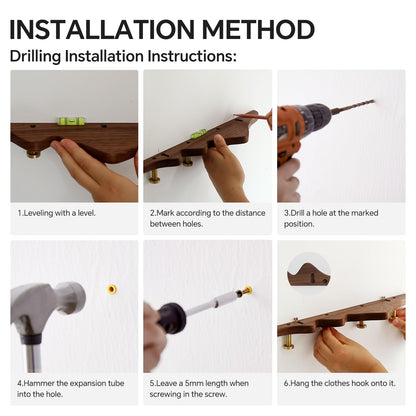 INSTALLATION METHOD

Drilling Installation Instructions:

1.Leveling with a level.

2.Mark according to the distance between holes.

3.Drill a hole at the marked position.

4.Hammer the expansion tube into the hole.

5.Leave a 5mm length when screwing in the screw.

6.Hang the clothes hook onto it.