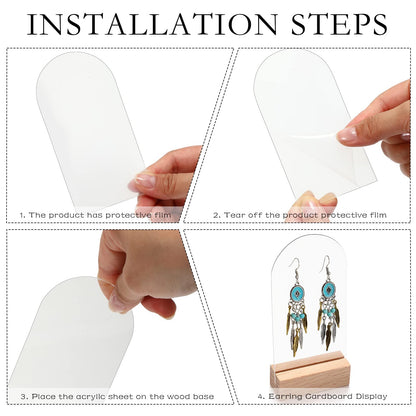 INSTALLATION STEPS

1. The product has protective film

2. Tear off the product protective film

3. Place the acrylic sheet on the wood base

4. Earring Cardboard Display