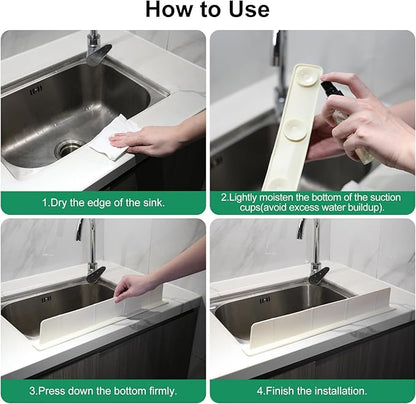 How to Use

1.Dry the edge of the sink.

2.Lightly moisten the bottom of the suction cups(avoid excess water buildup).

3.Press down the bottom firmly.

4.Finish the installation.