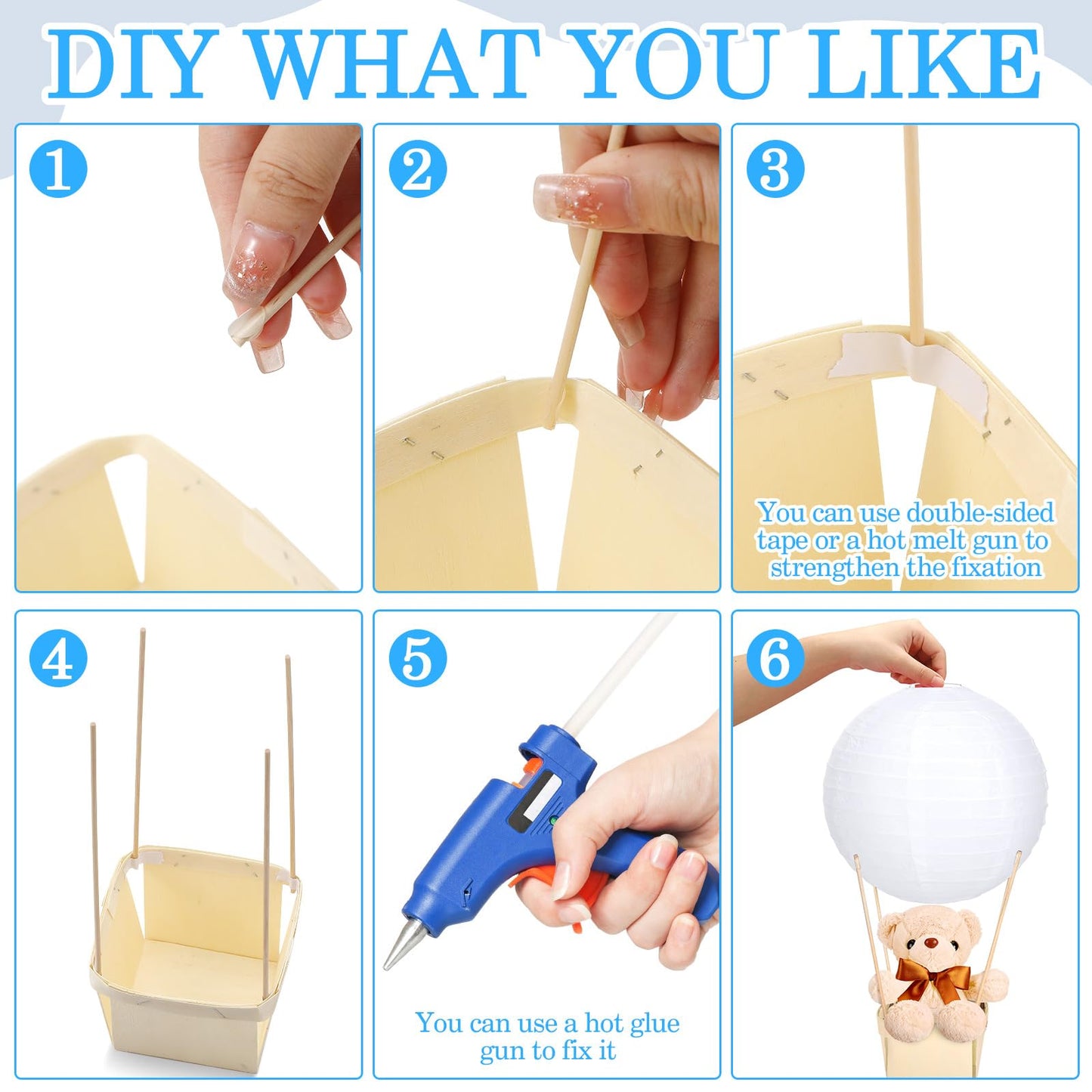 DIY WHAT YOU LIKE

1

2

3

You can use double-sided tape or a hot melt gun to strengthen the fixation

4

5

You can use a hot glue gun to fix it

6