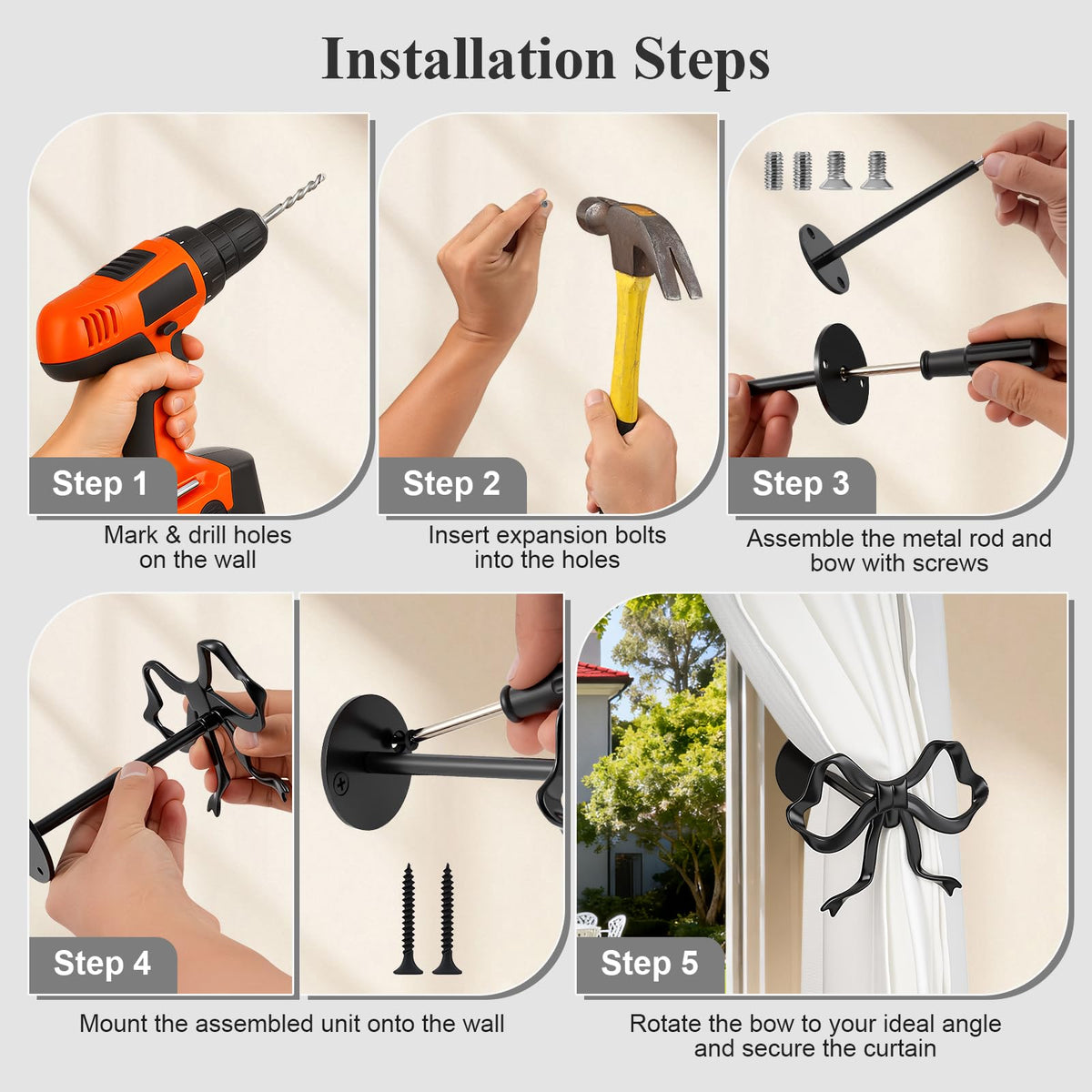 Installation Steps

Step 1

Mark & drill holes on the wall

Step 2

Insert expansion bolts into the holes

Step 3

Assemble the metal rod and bow with screws

Step 4

Mount the assembled unit onto the wall

Step 5

Rotate the bow to your ideal angle and secure the curtain