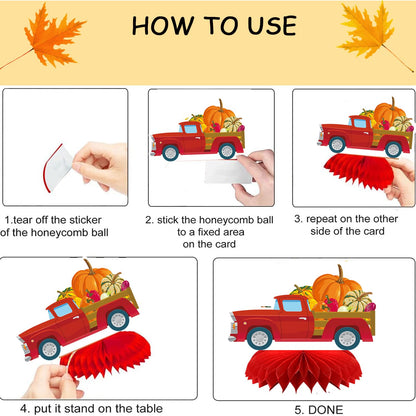 HOW TO USE

1.tear off the sticker of the honeycomb ball

2. stick the honeycomb ball to a fixed area on the card

3. repeat on the other side of the card

4. put it stand on the table

5. DONE