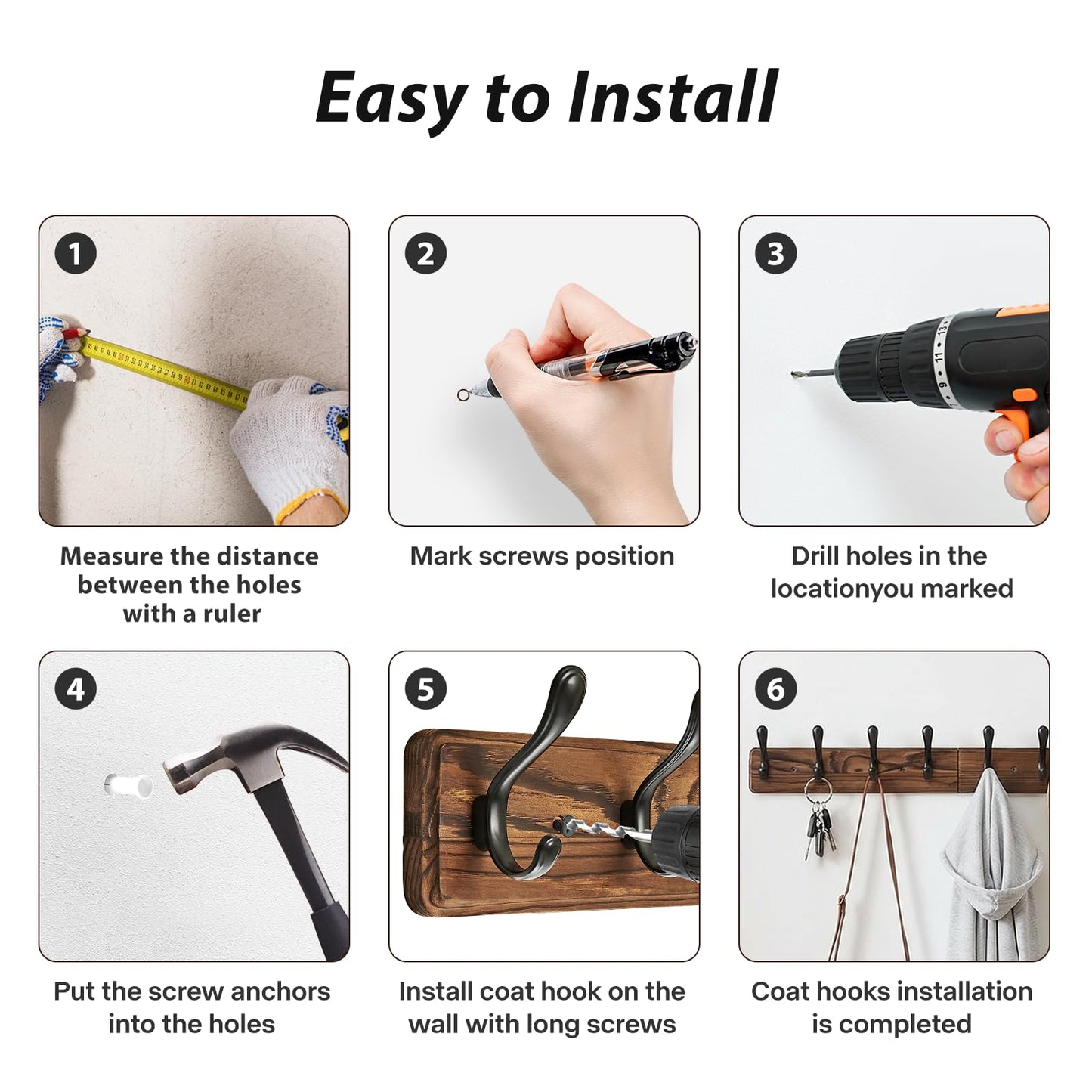 Easy to Install

1

Measure the distance between the holes with a ruler

2

Mark screws position

3

Drill holes in the locationyou marked

4

Put the screw anchors into the holes

5

Install coat hook on the wall with long screws

6

Coat hooks installation is completed