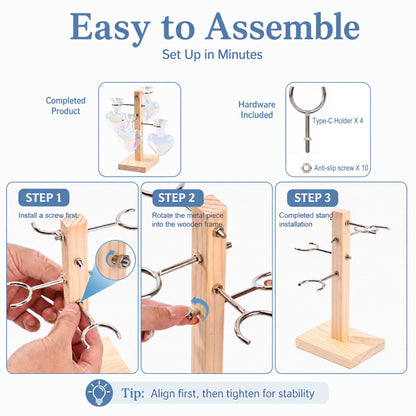 Easy to Assemble

Set Up in Minutes

Completed
Product

Hardware
Included

Type-C Holder X 4

Anti-slip screw X 10

STEP 1

Install a screw first

STEP 2

Rotate the metal piece into the wooden frame

STEP 3

Completed stand installation

Tip: Align first, then tighten for stability