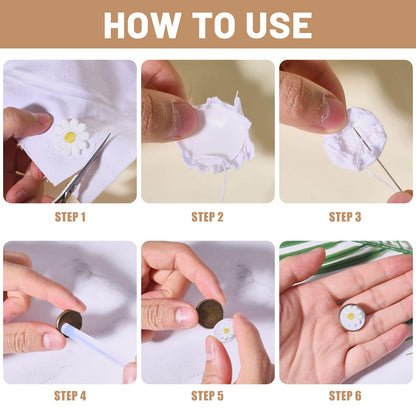 HOW TO USE

STEP 1

STEP 2

STEP 3

STEP 4

STEP 5

STEP 6