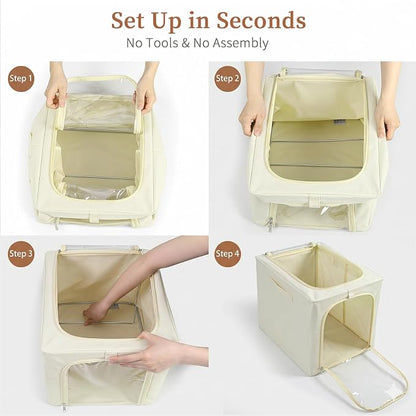 Set Up in Seconds
No Tools & No Assembly

Step 1

Step 2

Step 3

Step 4