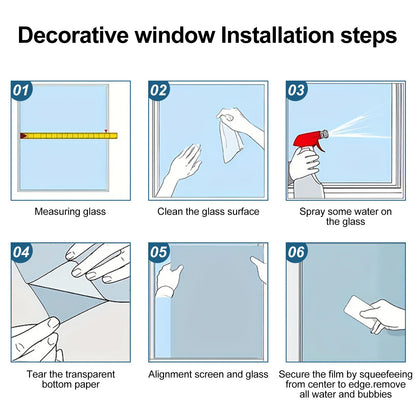 Decorative window Installation steps

01
Measuring glass

02
Clean the glass surface

03
Spray some water on the glass

04
Tear the transparent bottom paper

05
Alignment screen and glass

06
Secure the film by squeefeeing from center to edge.remove all water and bubbies