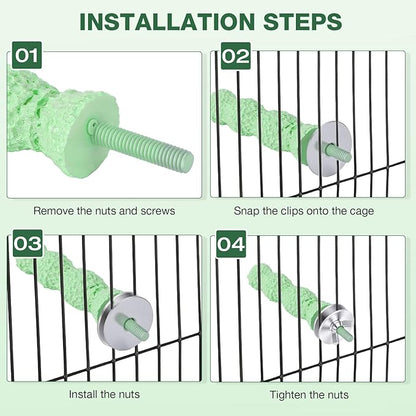 INSTALLATION STEPS

01

Remove the nuts and screws

02

Snap the clips onto the cage

03

Install the nuts

04

Tighten the nuts