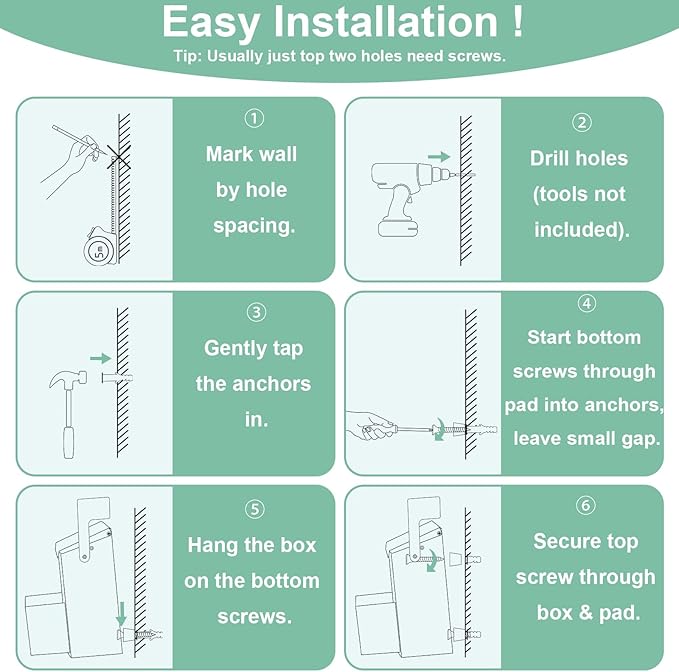 Easy Installation !

Tip: Usually just top two holes need screws.

5m

①
Mark wall by hole spacing.

②
Drill holes (tools not included).

③
Gently tap the anchors in.

④
Start bottom screws through pad into anchors, leave small gap.

⑤
Hang the box on the bottom screws.

⑥
Secure top screw through box & pad.