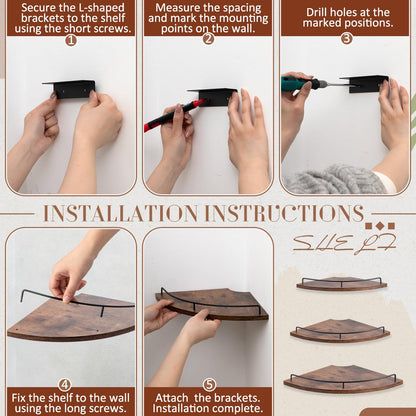 Secure the L-shaped brackets to the shelf using the short screws.

1

Measure the spacing and mark the mounting points on the wall.

2

Drill holes at the marked positions.

3

INSTALLATION INSTRUCTIONS

SHELF

4

Fix the shelf to the wall using the long screws.

5

Attach the brackets. Installation complete.