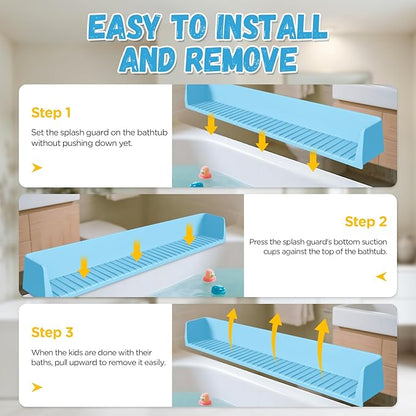 EASY TO INSTALL AND REMOVE

Step 1

Set the splash guard on the bathtub without pushing down yet.

Step 2

Press the splash guard's bottom suction cups against the top of the bathtub.

Step 3

When the kids are done with their baths, pull upward to remove it easily.