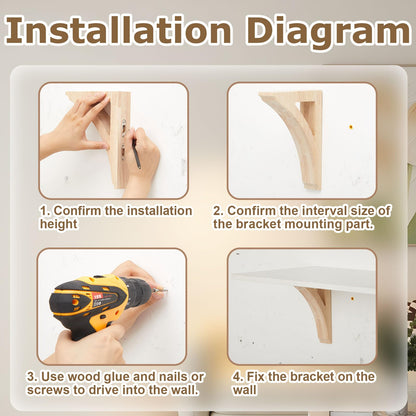 Installation Diagram

1. Confirm the installation height

2. Confirm the interval size of the bracket mounting part.

3. Use wood glue and nails or screws to drive into the wall.

4. Fix the bracket on the wall