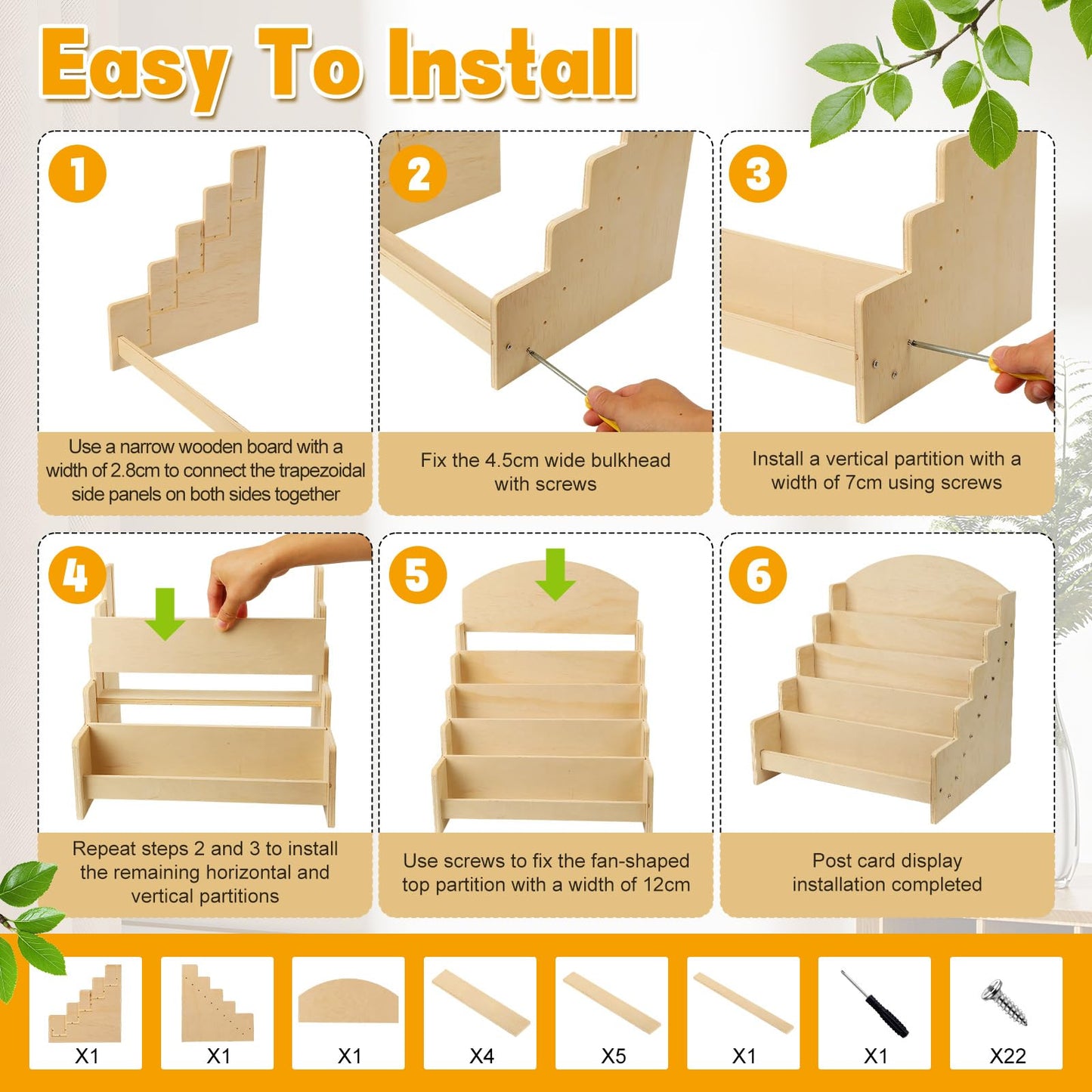 Easy To Install

1

Use a narrow wooden board with a width of 2.8cm to connect the trapezoidal side panels on both sides together

2

Fix the 4.5cm wide bulkhead with screws

3

Install a vertical partition with a width of 7cm using screws

4

Repeat steps 2 and 3 to install the remaining horizontal and vertical partitions

5

Use screws to fix the fan-shaped top partition with a width of 12cm

6

Post card display installation completed

X1

X1

X1

X4

X5

X1

X1

X22