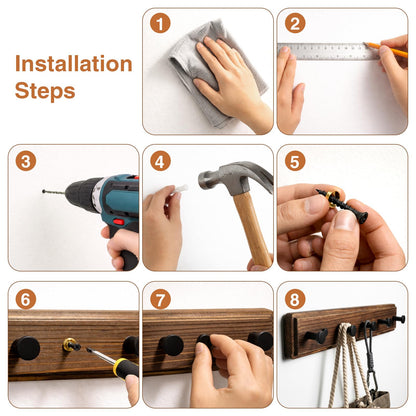 Installation Steps

1

2

3

4

5

6

7

8