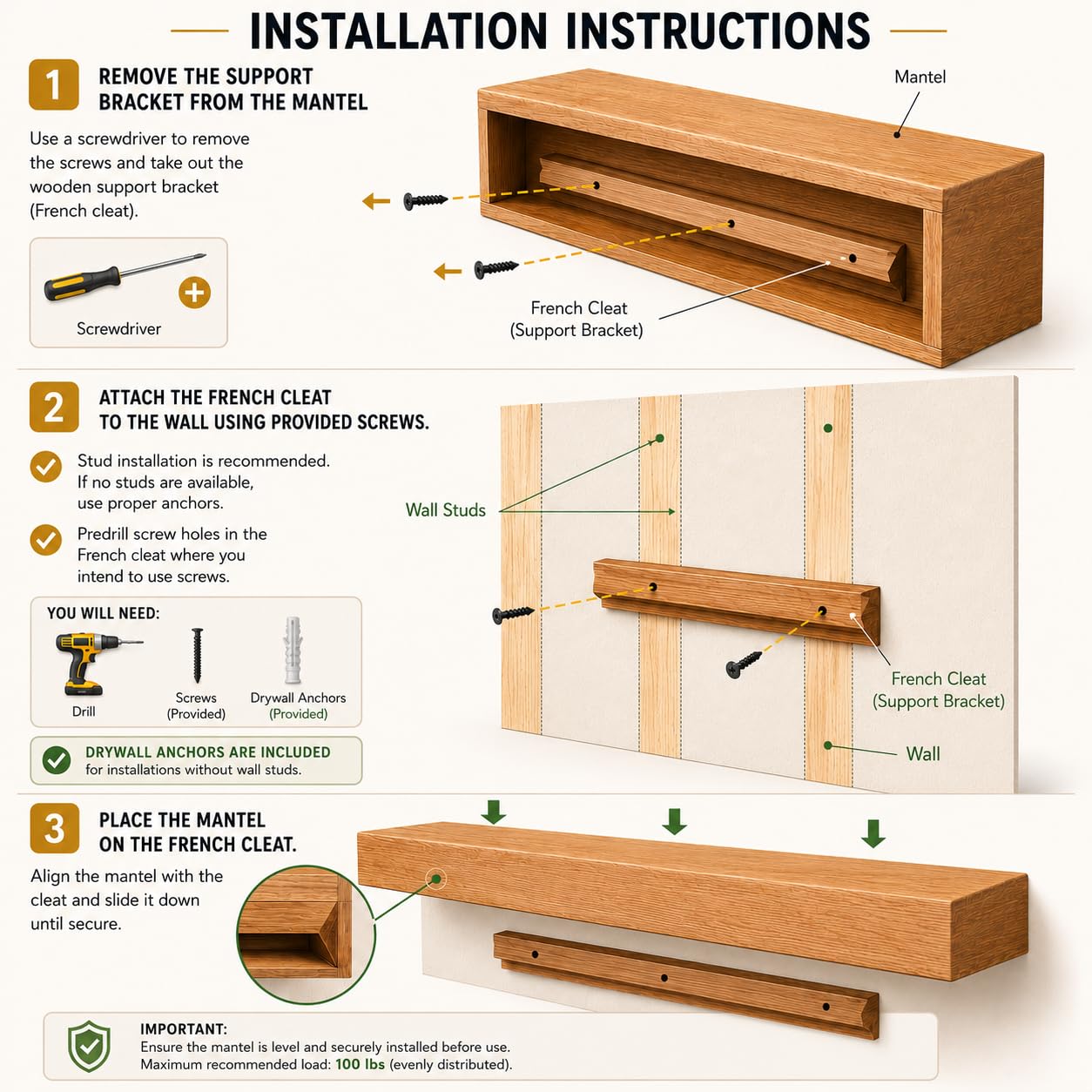 INSTALLATION INSTRUCTIONS

1

REMOVE THE SUPPORT BRACKET FROM THE MANTEL

Use a screwdriver to remove the screws and take out the wooden support bracket (French cleat).

Screwdriver

Mantel

French Cleat (Support Bracket)

2

ATTACH THE FRENCH CLEAT TO THE WALL USING PROVIDED SCREWS.

Stud installation is recommended. If no studs are available, use proper anchors.

Predrill screw holes in the French cleat where you intend to use screws.

YOU WILL NEED:

Drill

Screws (Provided)

Drywall Anchors (Provided)

DRYWALL ANCHORS ARE INCLUDED for installations without wall studs.

Wall Studs

French Cleat (Support Bracket)

Wall

3

PLACE THE MANTEL ON THE FRENCH CLEAT.

Align the mantel with the cleat and slide it down until secure.

IMPORTANT:
Ensure the mantel is level and securely installed before use.
Maximum recommended load: 100 lbs (evenly distributed).