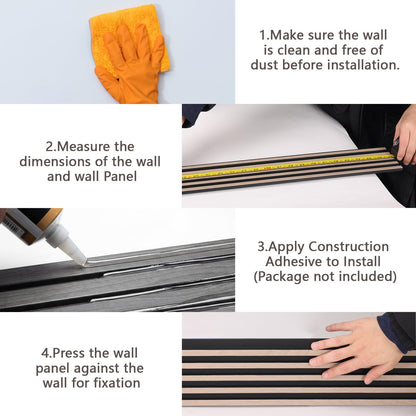 1.Make sure the wall is clean and free of dust before installation.

2.Measure the dimensions of the wall and wall Panel

3.Apply Construction Adhesive to Install (Package not included)

4.Press the wall panel against the wall for fixation