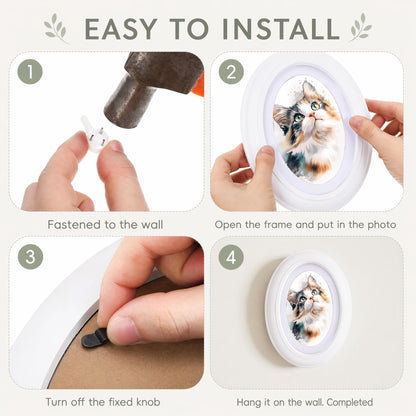 EASY TO INSTALL

1

Fastened to the wall

2

Open the frame and put in the photo

3

Turn off the fixed knob

4

Hang it on the wall. Completed