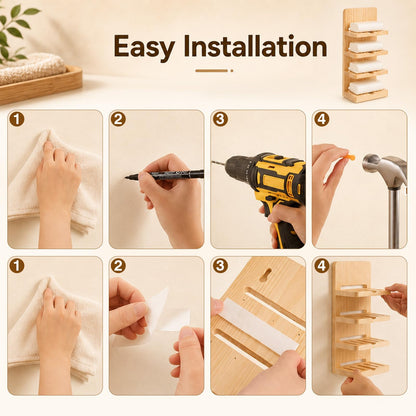 Easy Installation

1

2

3

4

1

2

3

4