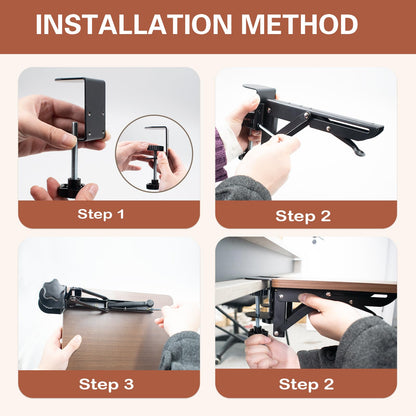 INSTALLATION METHOD

Step 1

Step 2

Step 3

Step 2