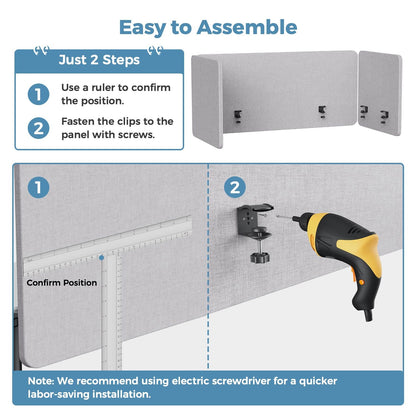 Easy to Assemble

Just 2 Steps

1 Use a ruler to confirm the position.

2 Fasten the clips to the panel with screws.

1

Confirm Position

2

Note: We recommend using electric screwdriver for a quicker labor-saving installation.