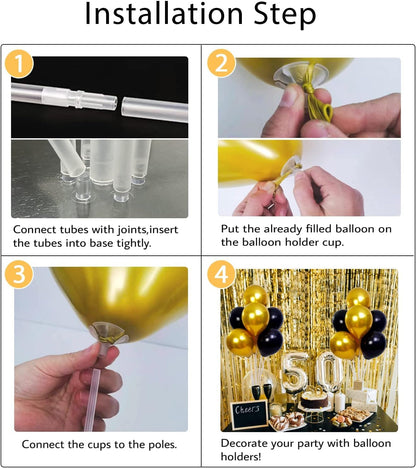 Installation Step

1

Connect tubes with joints,insert the tubes into base tightly.

2

Put the already filled balloon on the balloon holder cup.

3

Connect the cups to the poles.

4

50

Cheers

Decorate your party with balloon holders!